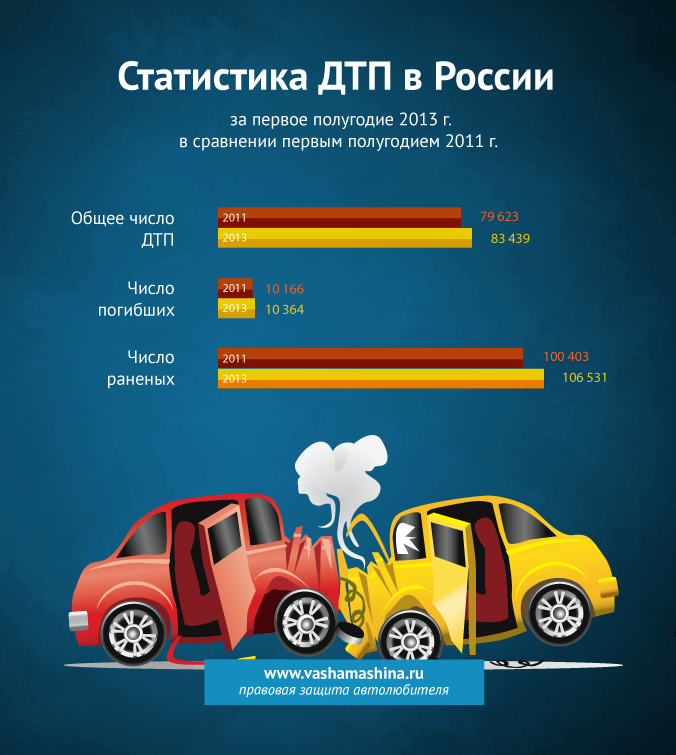 Статистика ДТП в России

за первое полугодие 2013 г.
в сравнении первым полугодием 2011 г.

Общее число ДТП
2011 79 623
2013 83 439

Число погибших
2011 10 166
2013 10 364

Число раненых
2011 100 403
2013 106 531

www.vashamashina.ru
правовая защита автолюбителя